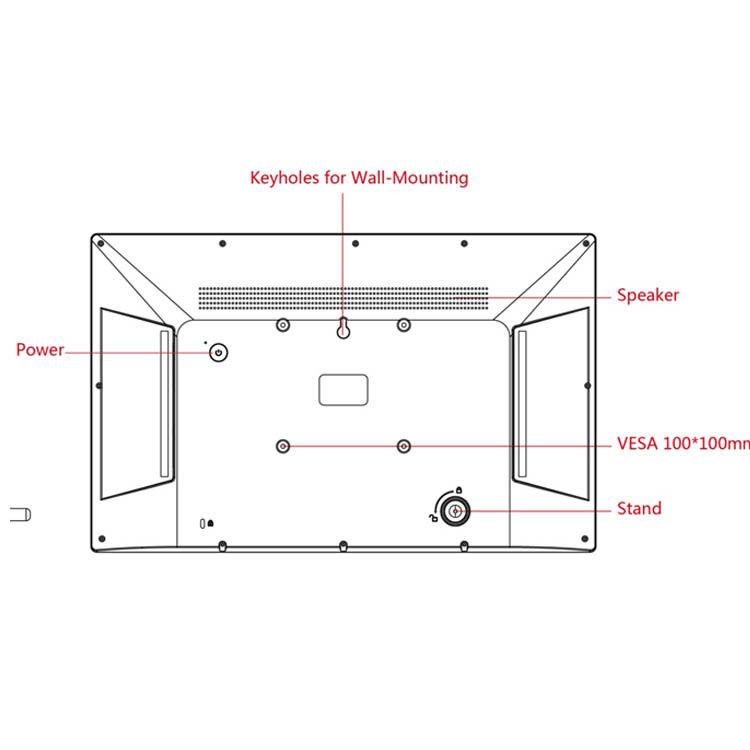 Keyholes for Wall-Mounting

Speaker

Power

VESA 100*100mn

Stand